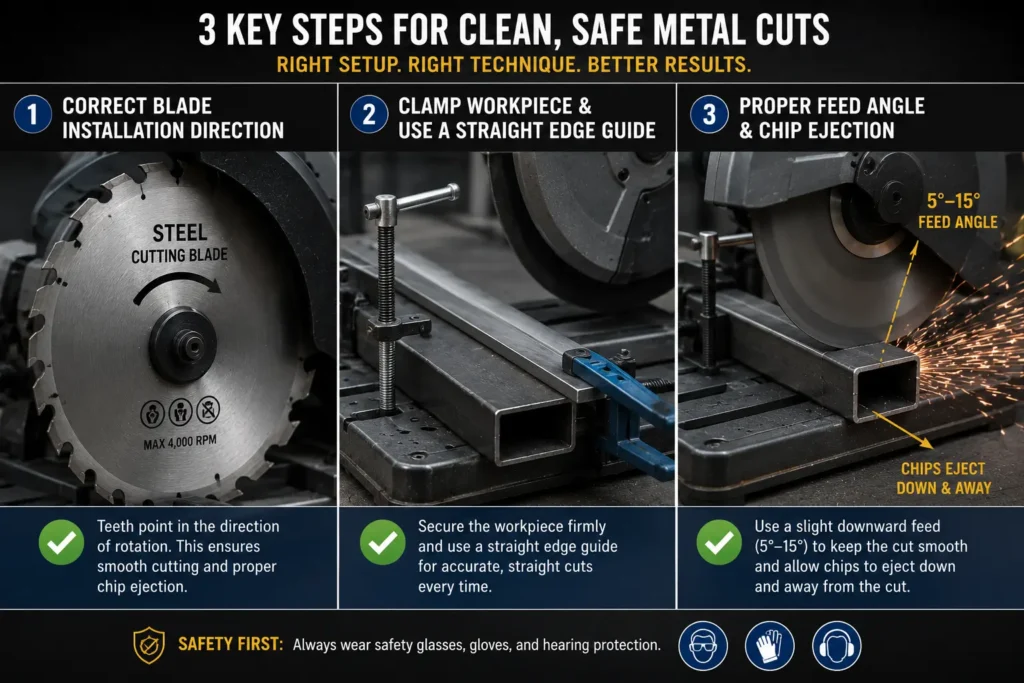 3 KEY STEPS FOR CLEAN, SAFE METAL CUTS

RIGHT SETUP. RIGHT TECHNIQUE. BETTER RESULTS.

1 CORRECT BLADE INSTALLATION DIRECTION

STEEL
CUTTING BLADE

MAX 4,000 RPM

Teeth point in the direction of rotation. This ensures smooth cutting and proper chip ejection.

2 CLAMP WORKPIECE & USE A STRAIGHT EDGE GUIDE

Secure the workpiece firmly and use a straight edge guide for accurate, straight cuts every time.

3 PROPER FEED ANGLE & CHIP EJECTION

5°–15°
FEED ANGLE

CHIPS EJECT
DOWN & AWAY

Use a slight downward feed (5°–15°) to keep the cut smooth and allow chips to eject down and away from the cut.

SAFETY FIRST: Always wear safety glasses, gloves, and hearing protection.